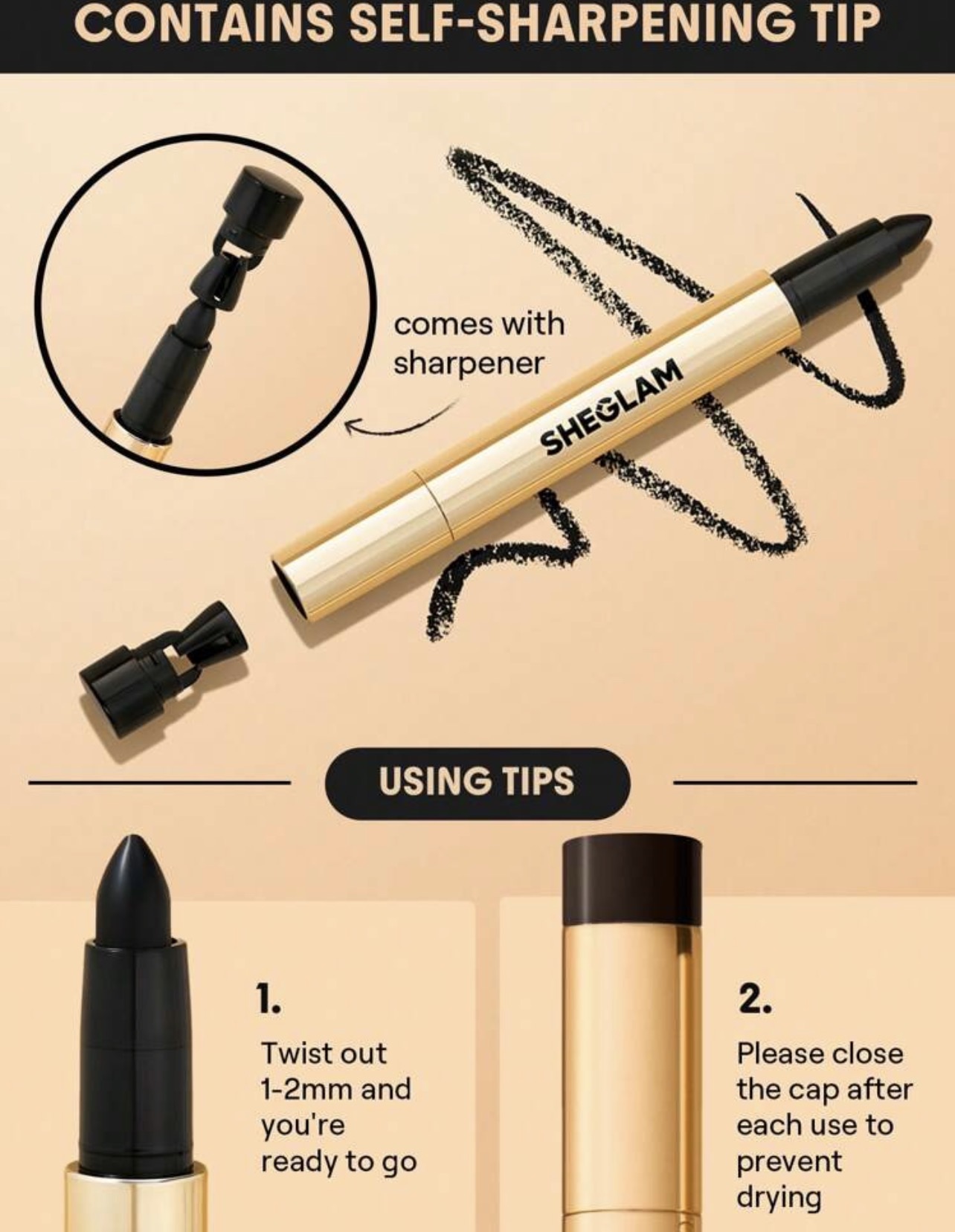 CONTAINS SELF-SHARPENING TIP

comes with sharpener

SHEGLAM

USING TIPS

1.

Twist out 1-2mm and you're ready to go

2.

Please close the cap after each use to prevent drying