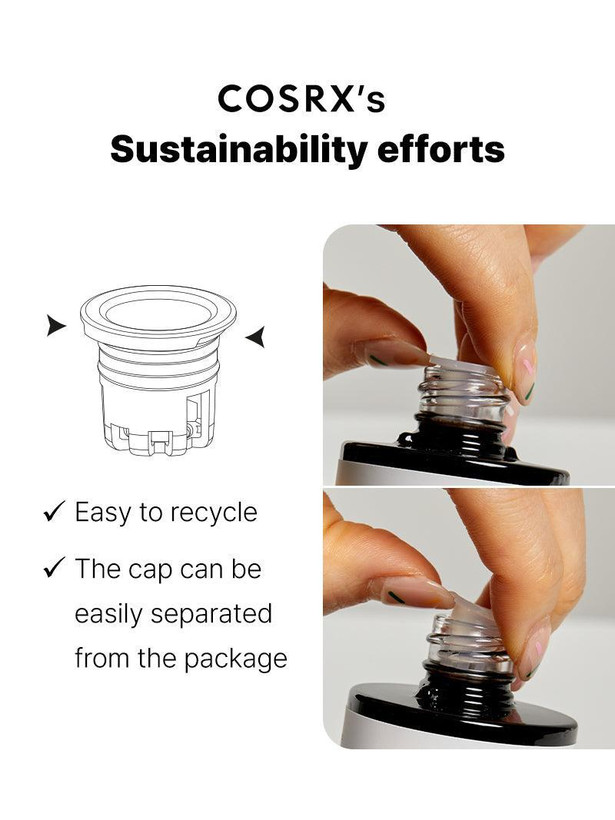 COSRX's
Sustainability efforts

✓ Easy to recycle

✓ The cap can be easily separated from the package